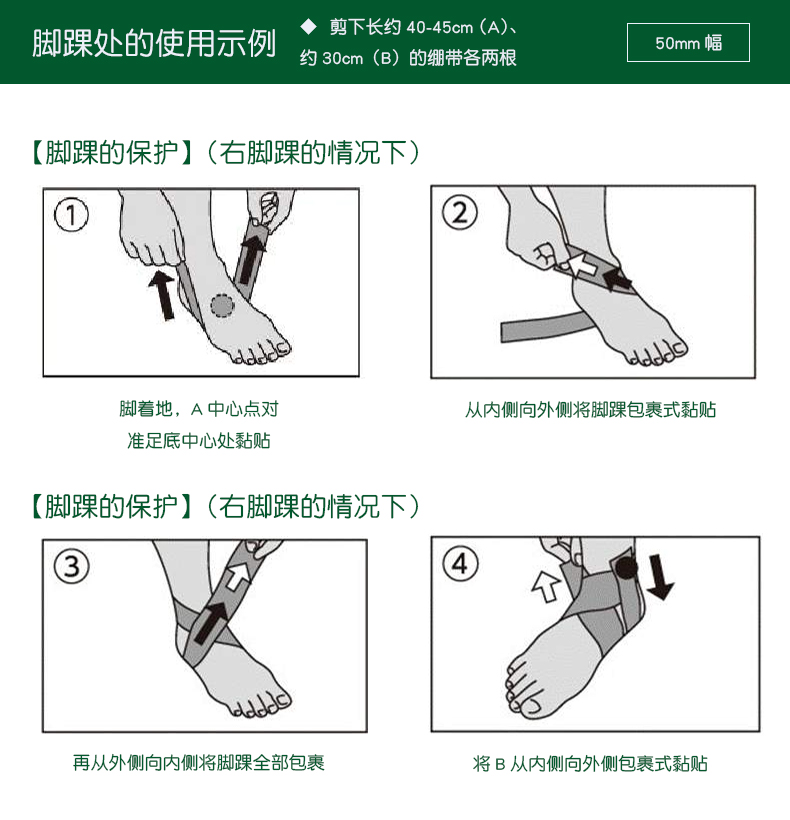 脚踝处的使用示例

◆ 剪下长约 40-45cm（A）、约 30cm（B）的绷带各两根

50mm 幅

【脚踝的保护】（右脚踝的情况下）

①

脚着地，A 中心点对准足底中心处黏贴

②

从内侧向外侧将脚踝包裹式黏贴

【脚踝的保护】（右脚踝的情况下）

③

再从外侧向内侧将脚踝全部包裹

④

将 B 从内侧向外侧包裹式黏贴